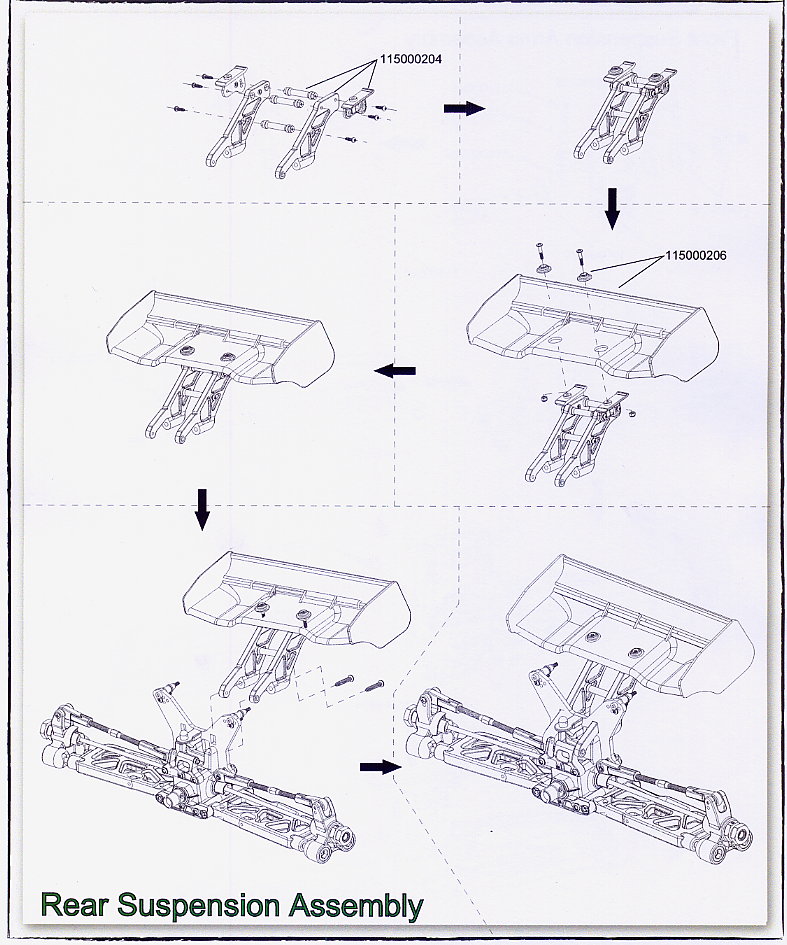 115000204

115000206

Rear Suspension Assembly