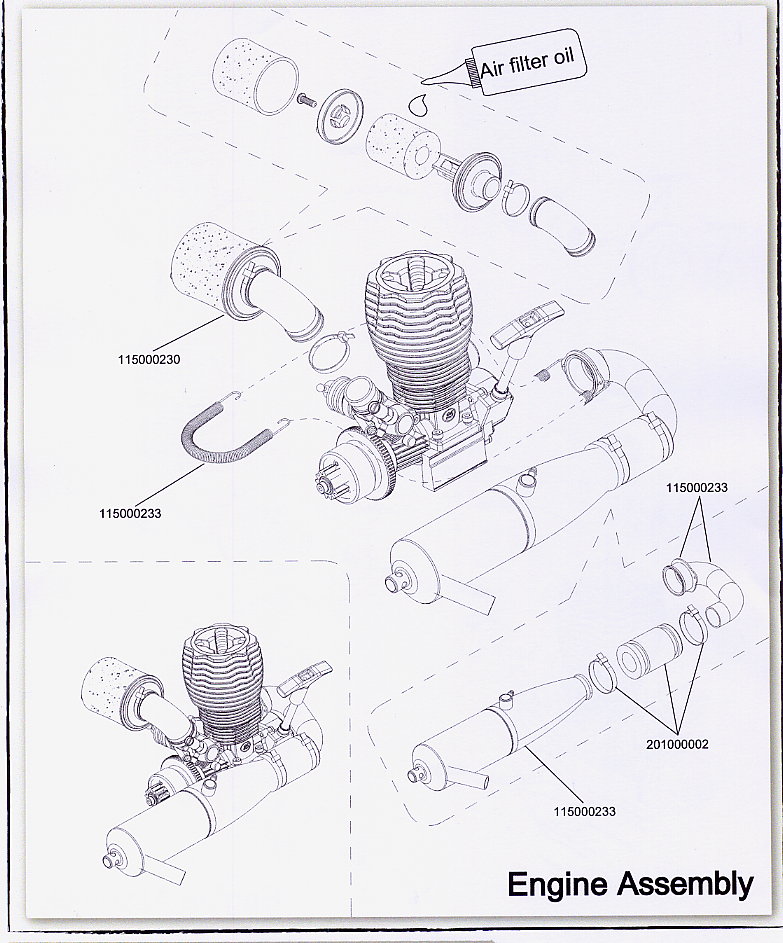 Air filter oil

115000230

115000233

115000233

201000002

115000233

Engine Assembly