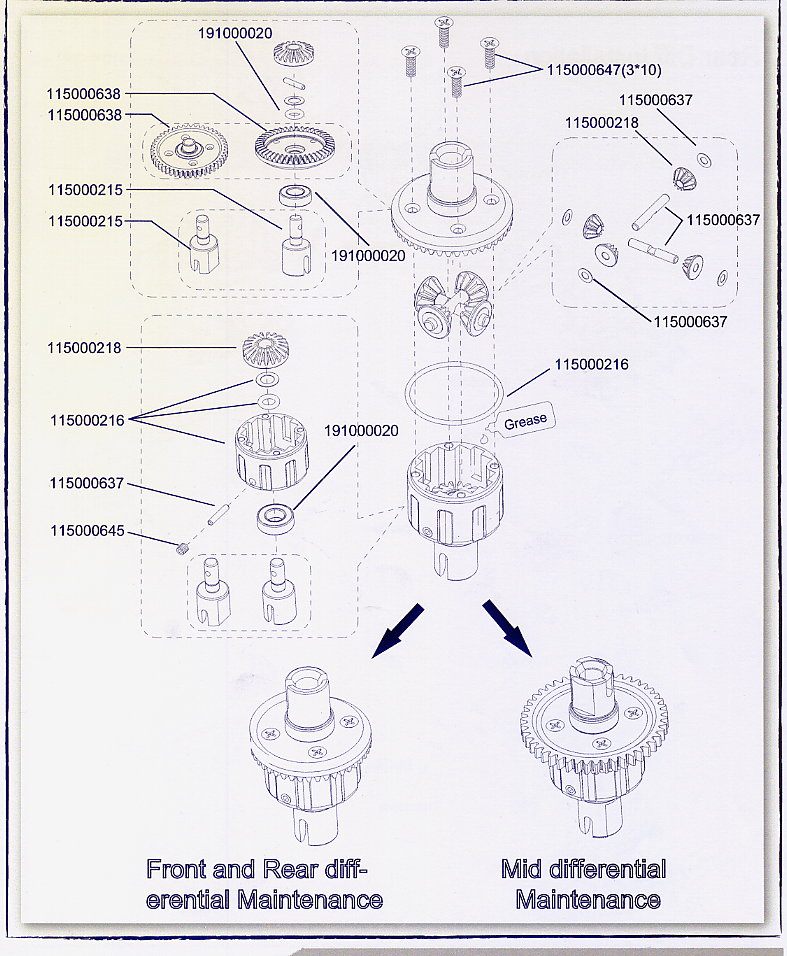 191000020
115000638
115000638
115000215
115000215
191000020
115000647(3*10)
115000637
115000218
115000637
115000637
115000218
115000216
191000020
115000637
115000645
115000216
Grease

Front and Rear differential Maintenance

Mid differential Maintenance